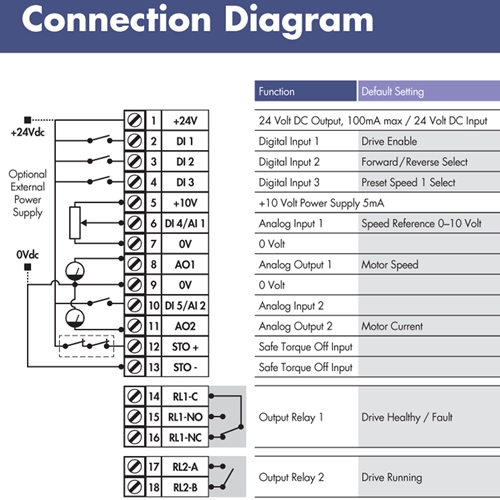 Connection Diagram

+24Vdc

Optional External Power Supply

0Vdc

| | | Function | Default Setting |
|---|---|---|---|
| 1 | +24V | 24 Volt DC Output, 100mA max / 24 Volt DC Input | |
| 2 | DI 1 | Digital Input 1 | Drive Enable |
| 3 | DI 2 | Digital Input 2 | Forward/Reverse Select |
| 4 | DI 3 | Digital Input 3 | Preset Speed 1 Select |
| 5 | +10V | +10 Volt Power Supply 5mA | |
| 6 | DI 4/AI 1 | Analog Input 1 | Speed Reference 0–10 Volt |
| 7 | 0V | 0 Volt | |
| 8 | AO1 | Analog Output 1 | Motor Speed |
| 9 | 0V | 0 Volt | |
| 10 | DI 5/AI 2 | Analog Input 2 | |
| 11 | AO2 | Analog Output 2 | Motor Current |
| 12 | STO + | Safe Torque Off Input | |
| 13 | STO - | Safe Torque Off Input | |
| 14 | RL1-C | Output Relay 1 | Drive Healthy / Fault |
| 15 | RL1-NO | | |
| 16 | RL1-NC | | |
| 17 | RL2-A | Output Relay 2 | Drive Running |
| 18 | RL2-B | | |